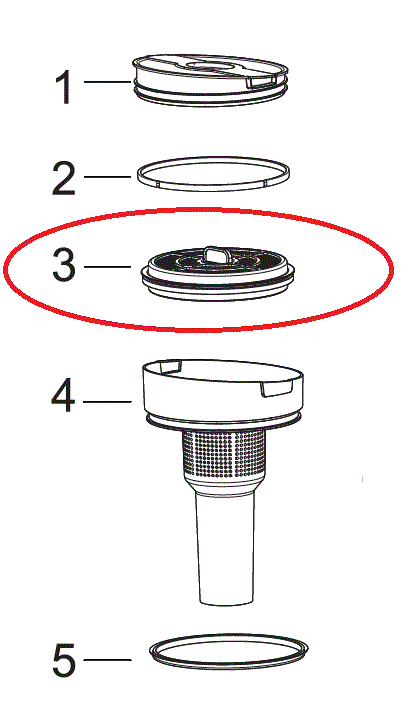 1
2
3
4
5