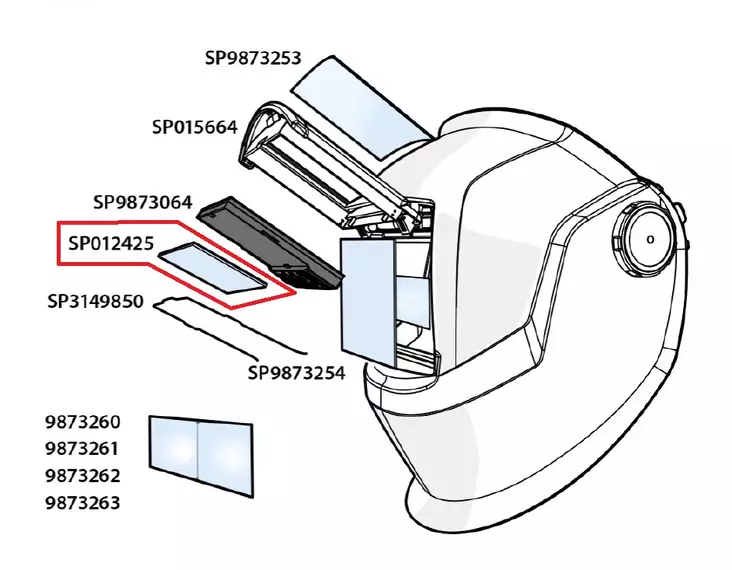 SP9873253

SP015664

SP9873064

SP012425

SP3149850

SP9873254

9873260
9873261
9873262
9873263